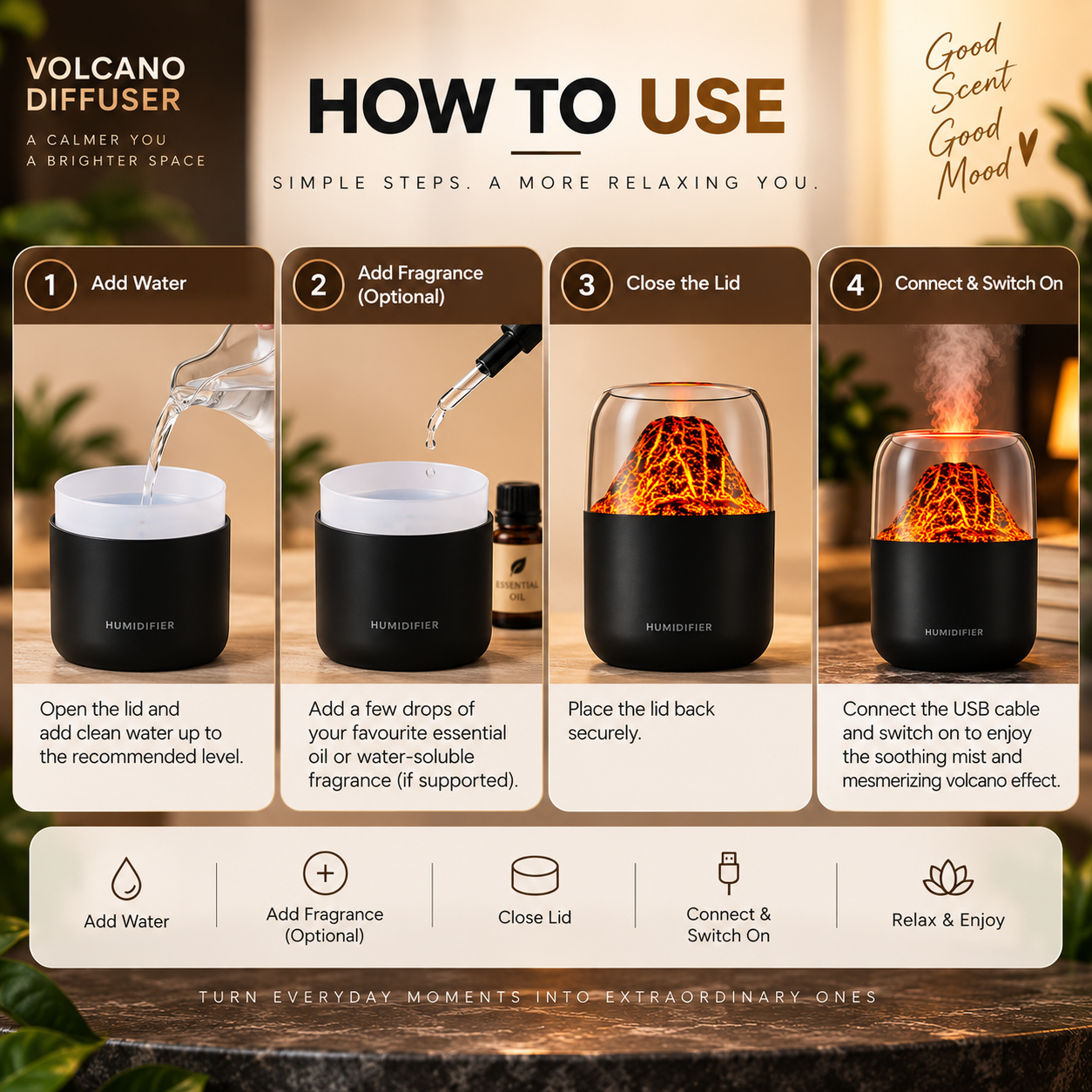 VOLCANO DIFFUSER

A CALMER YOU
A BRIGHTER SPACE

HOW TO USE

SIMPLE STEPS. A MORE RELAXING YOU.

Good Scent Good Mood

1 Add Water

HUMIDIFIER

Open the lid and add clean water up to the recommended level.

2 Add Fragrance (Optional)

HUMIDIFIER

ESSENTIAL OIL

Add a few drops of your favourite essential oil or water-soluble fragrance (if supported).

3 Close the Lid

HUMIDIFIER

Place the lid back securely.

4 Connect & Switch On

HUMIDIFIER

Connect the USB cable and switch on to enjoy the soothing mist and mesmerizing volcano effect.

Add Water

Add Fragrance (Optional)

Close Lid

Connect & Switch On

Relax & Enjoy

TURN EVERYDAY MOMENTS INTO EXTRAORDINARY ONES