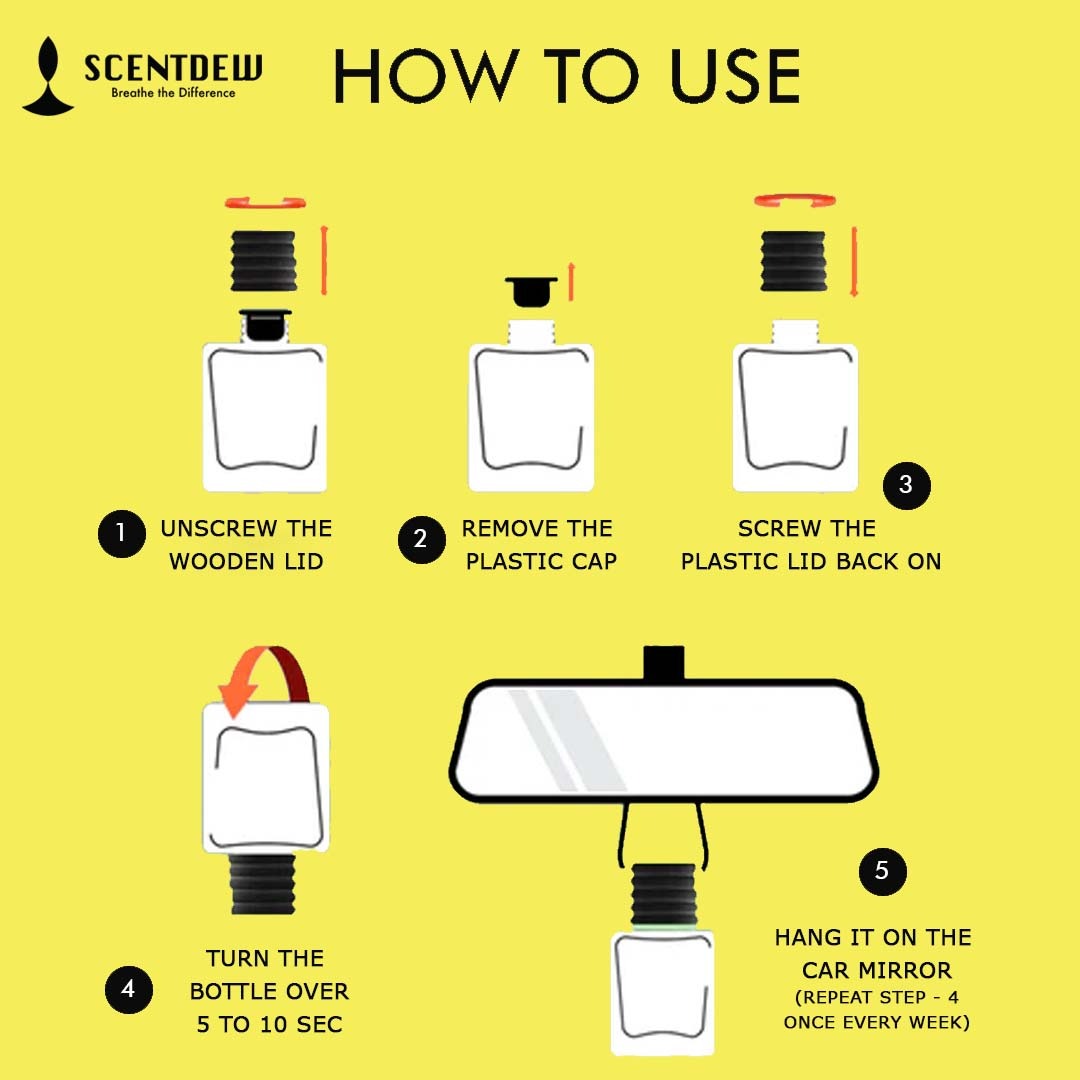 SCENTDEW
Breathe the Difference

HOW TO USE

1 UNSCREW THE WOODEN LID

2 REMOVE THE PLASTIC CAP

3 SCREW THE PLASTIC LID BACK ON

4 TURN THE BOTTLE OVER 5 TO 10 SEC

5 HANG IT ON THE CAR MIRROR (REPEAT STEP - 4 ONCE EVERY WEEK)